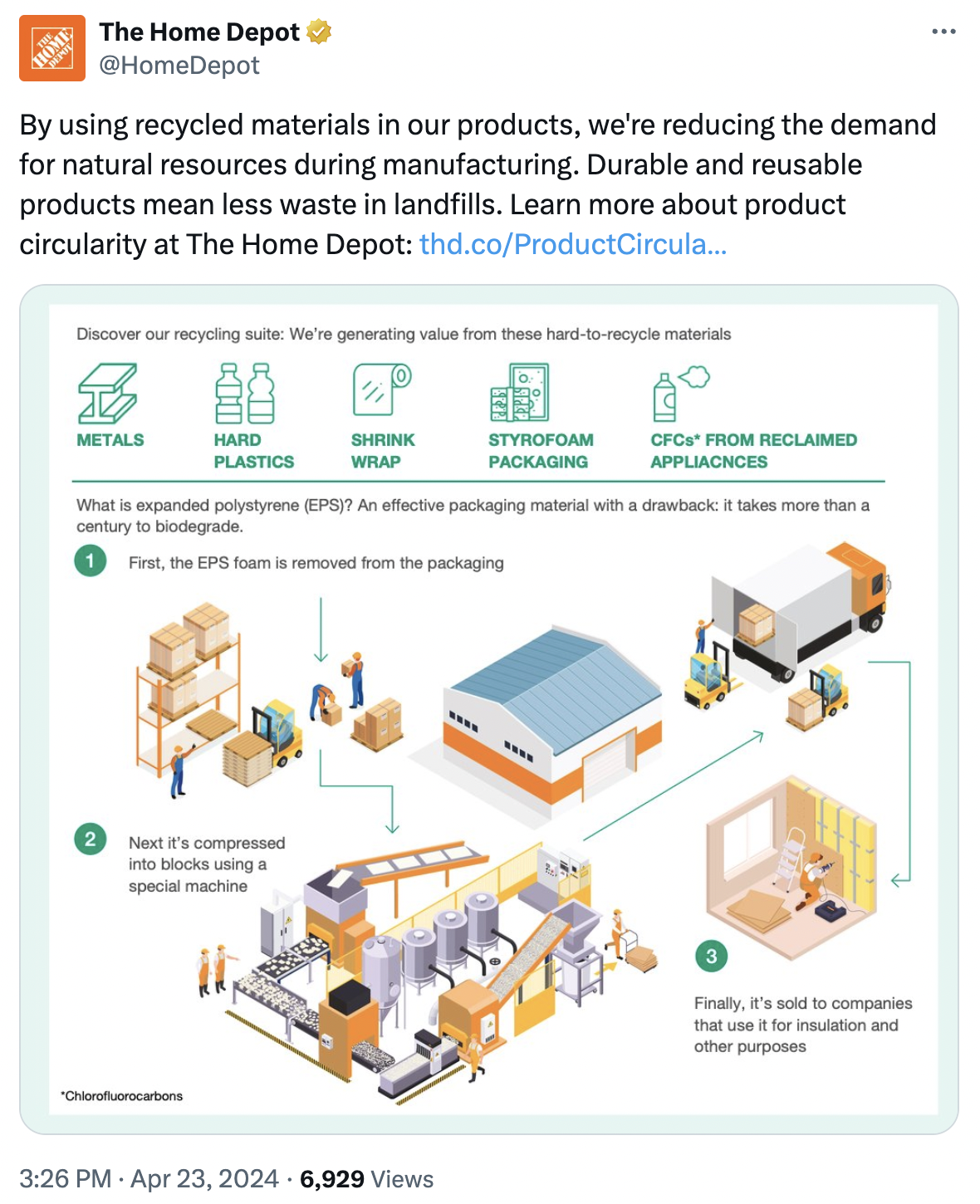 THE HOME DEPOT

The Home Depot
@HomeDepot

By using recycled materials in our products, we're reducing the demand for natural resources during manufacturing. Durable and reusable products mean less waste in landfills. Learn more about product circularity at The Home Depot: thd.co/ProductCircula...

Discover our recycling suite: We're generating value from these hard-to-recycle materials

METALS

HARD PLASTICS

SHRINK WRAP

STYROFOAM PACKAGING

CFCs* FROM RECLAIMED APPLIACNCES

What is expanded polystyrene (EPS)? An effective packaging material with a drawback: it takes more than a century to biodegrade.

1 First, the EPS foam is removed from the packaging

2 Next it's compressed into blocks using a special machine

3 Finally, it's sold to companies that use it for insulation and other purposes

*Chlorofluorocarbons

3:26 PM · Apr 23, 2024 · 6,929 Views